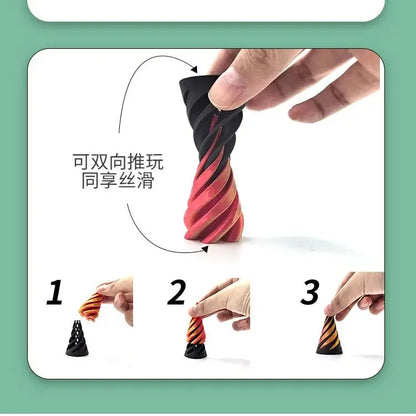 可双向推玩
同享丝滑

1

2

3