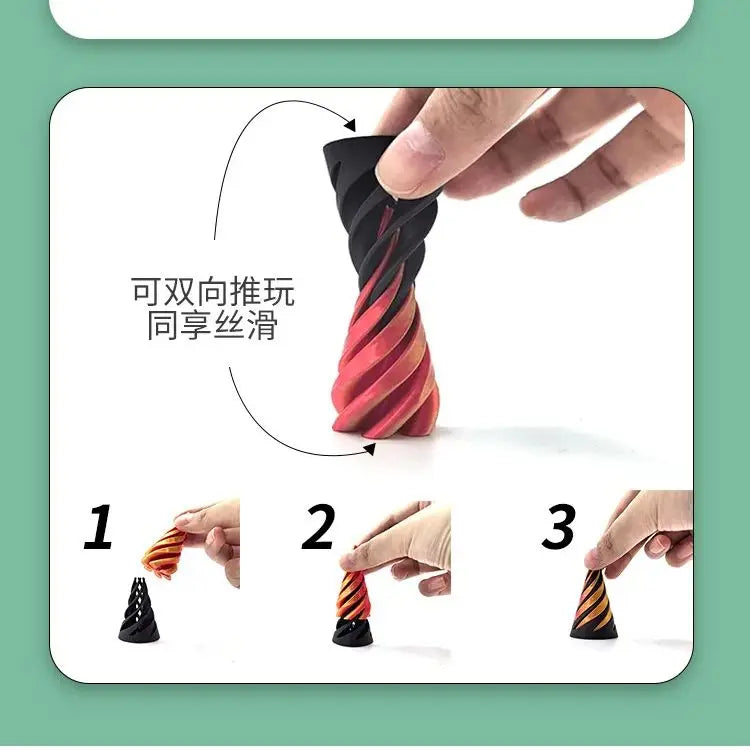 可双向推玩
同享丝滑

1

2

3