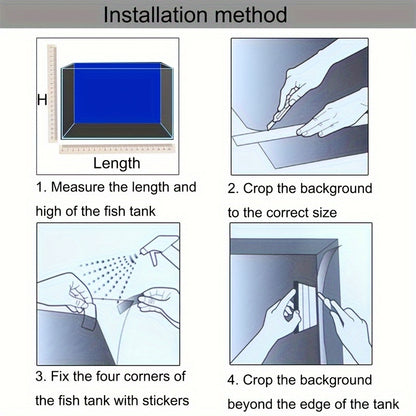 Installation method

H

Length

1. Measure the length and high of the fish tank

2. Crop the background to the correct size

3. Fix the four corners of the fish tank with stickers

4. Crop the background beyond the edge of the tank